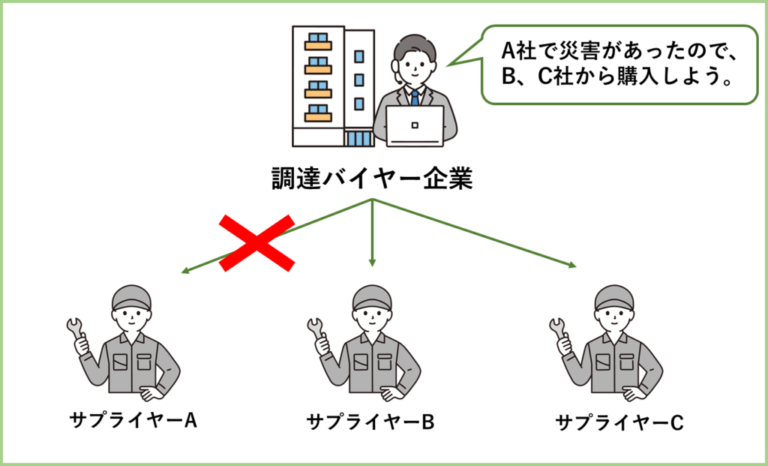 A社で災害があったので、B、C社から購入しよう。

調達バイヤー企業

サプライヤーA

サプライヤーB

サプライヤーC